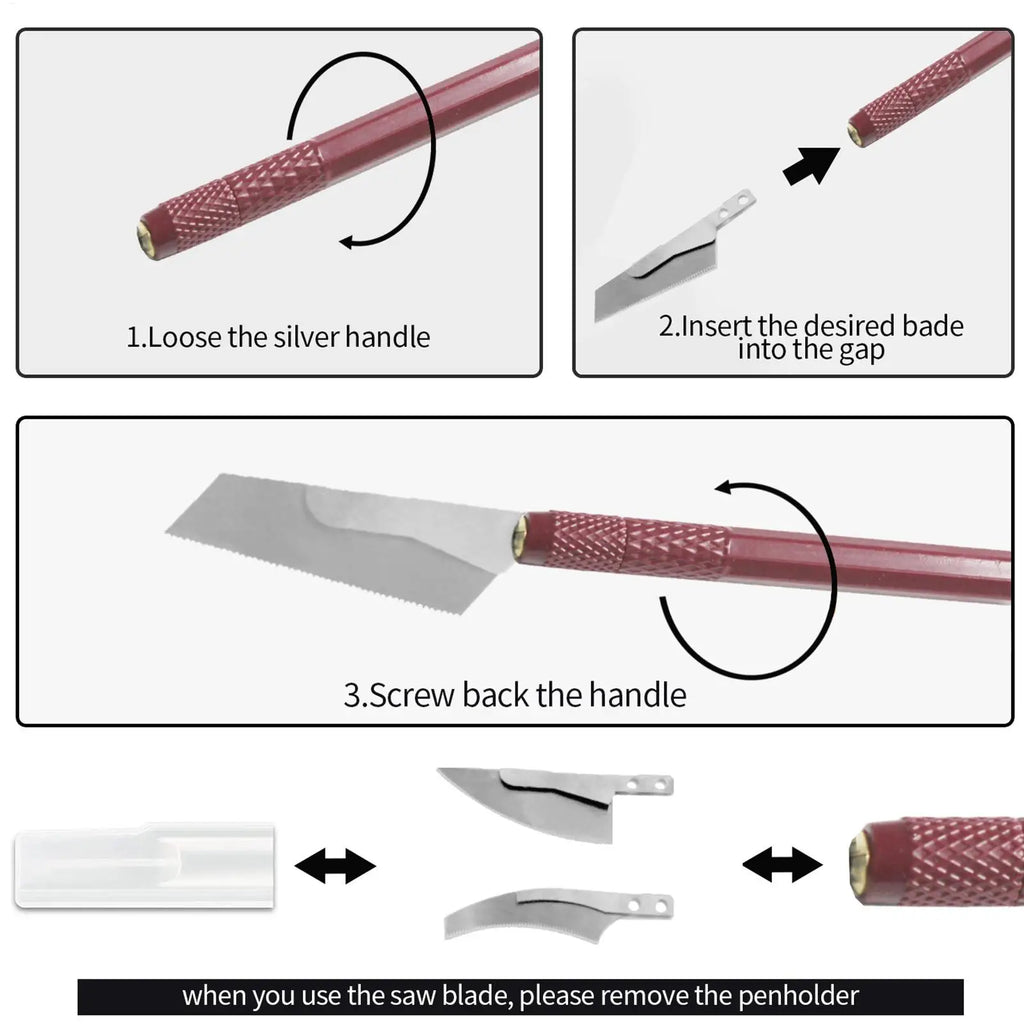 1.Loose the silver handle

2.Insert the desired bade into the gap

3.Screw back the handle

when you use the saw blade, please remove the penholder